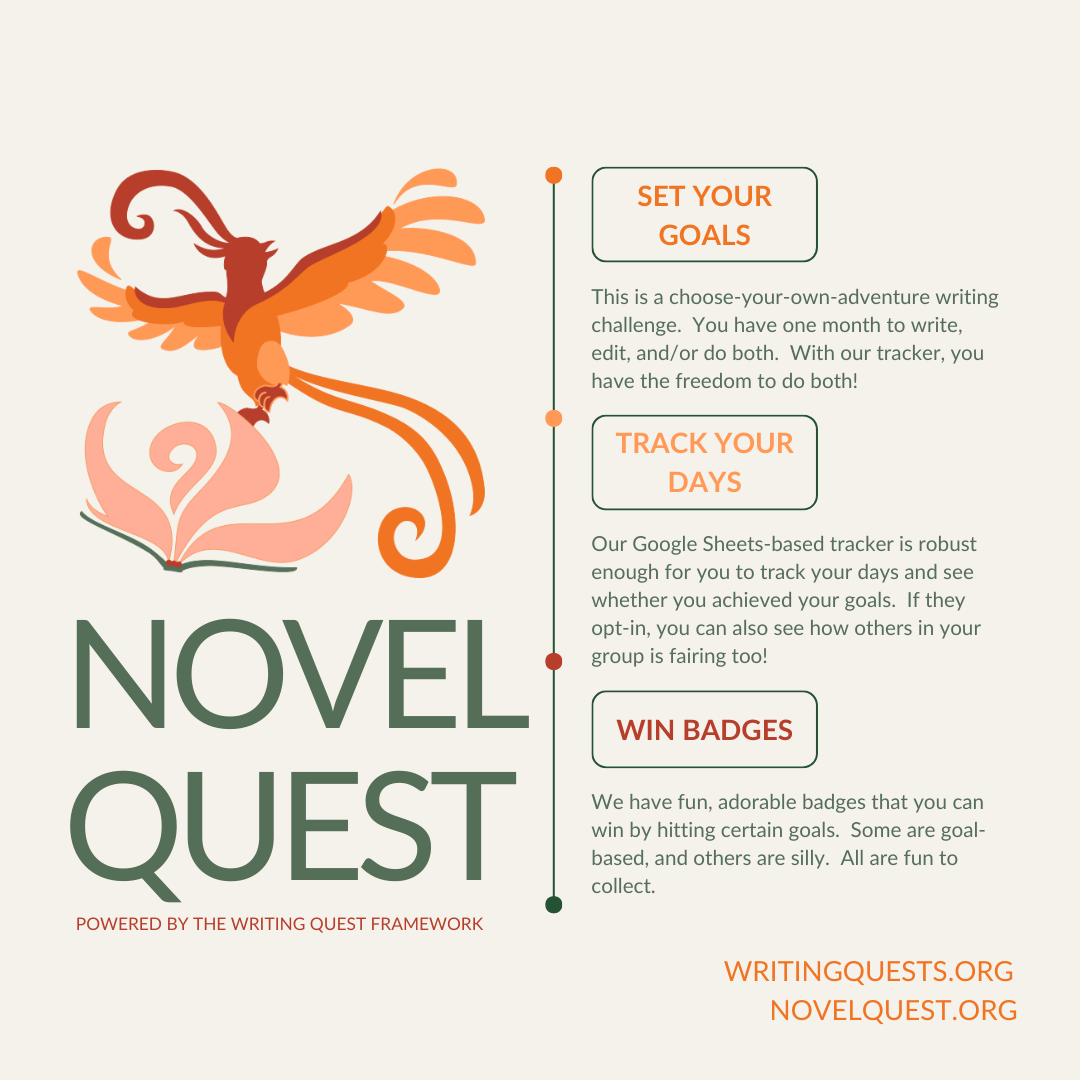 NOVEL QUEST

POWERED BY THE WRITING QUEST FRAMEWORK

SET YOUR GOALS

This is a choose-your-own-adventure writing challenge. You have one month to write, edit, and/or do both. With our tracker, you have the freedom to do both!

TRACK YOUR DAYS

Our Google Sheets-based tracker is robust enough for you to track your days and see whether you achieved your goals. If they opt-in, you can also see how others in your group is fairing too!

WIN BADGES

We have fun, adorable badges that you can win by hitting certain goals. Some are goal-based, and others are silly. All are fun to collect.

WRITINGQUESTS.ORG
NOVELQUEST.ORG