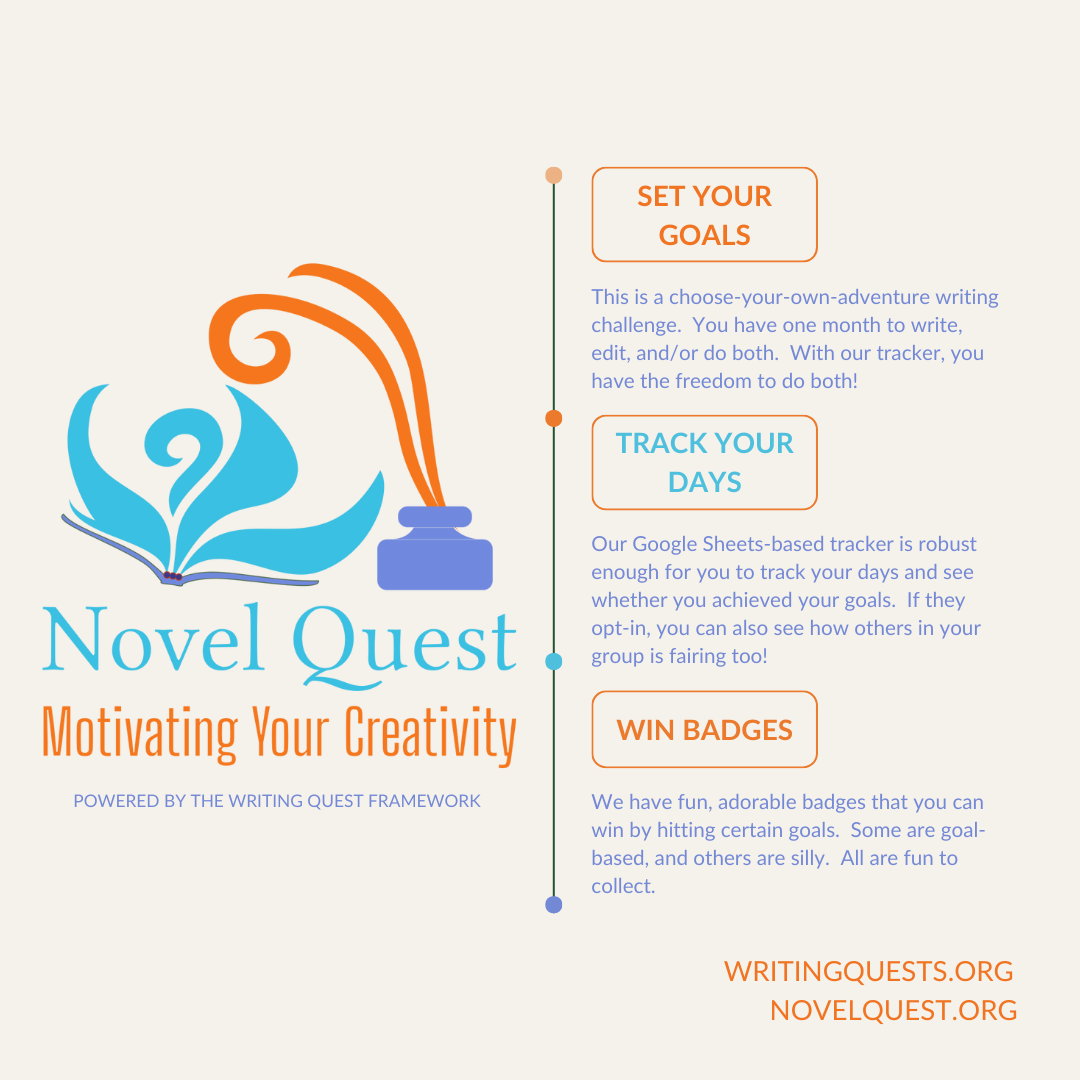 Novel Quest
Motivating Your Creativity

POWERED BY THE WRITING QUEST FRAMEWORK

SET YOUR GOALS

This is a choose-your-own-adventure writing challenge.  You have one month to write, edit, and/or do both.  With our tracker, you have the freedom to do both!

TRACK YOUR DAYS

Our Google Sheets-based tracker is robust enough for you to track your days and see whether you achieved your goals.  If they opt-in, you can also see how others in your group is fairing too!

WIN BADGES

We have fun, adorable badges that you can win by hitting certain goals.  Some are goal-based, and others are silly.  All are fun to collect.

WRITINGQUESTS.ORG
NOVELQUEST.ORG