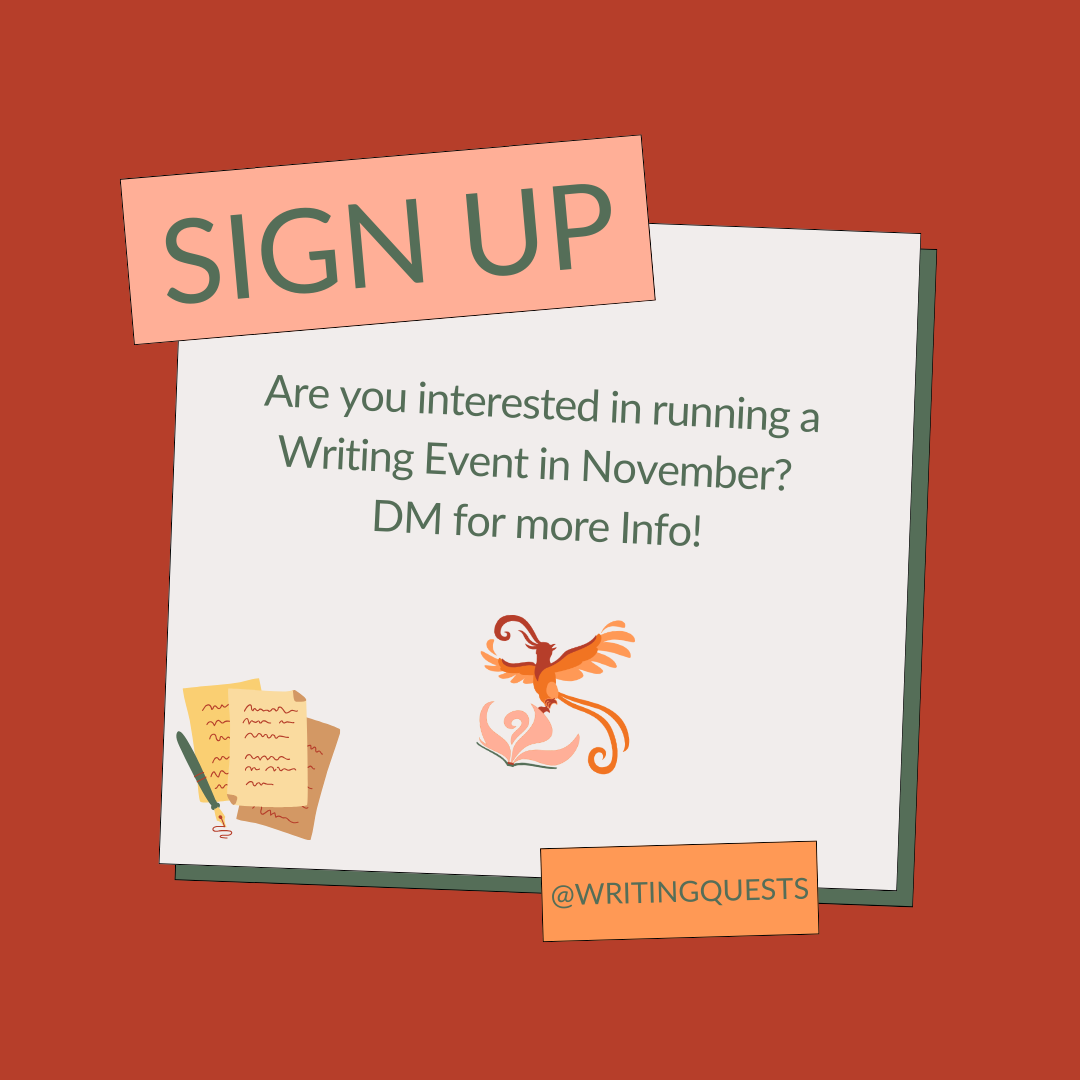 SIGN UP

Are you interested in running a Writing Event in November? DM for more Info!

@WRITINGQUESTS